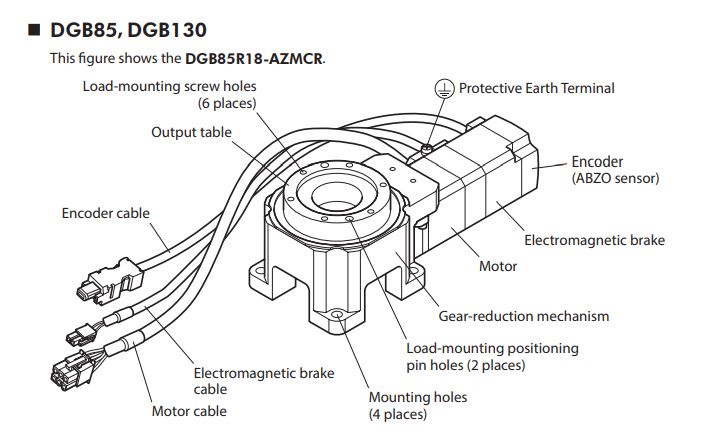 ■ DGB85, DGB130

This figure shows the DGB85R18-AZMCR.

Load-mounting screw holes (6 places)

Protective Earth Terminal

Output table

Encoder (ABZO sensor)

Encoder cable

Electromagnetic brake

Motor

Gear-reduction mechanism

Load-mounting positioning pin holes (2 places)

Electromagnetic brake cable

Mounting holes (4 places)

Motor cable